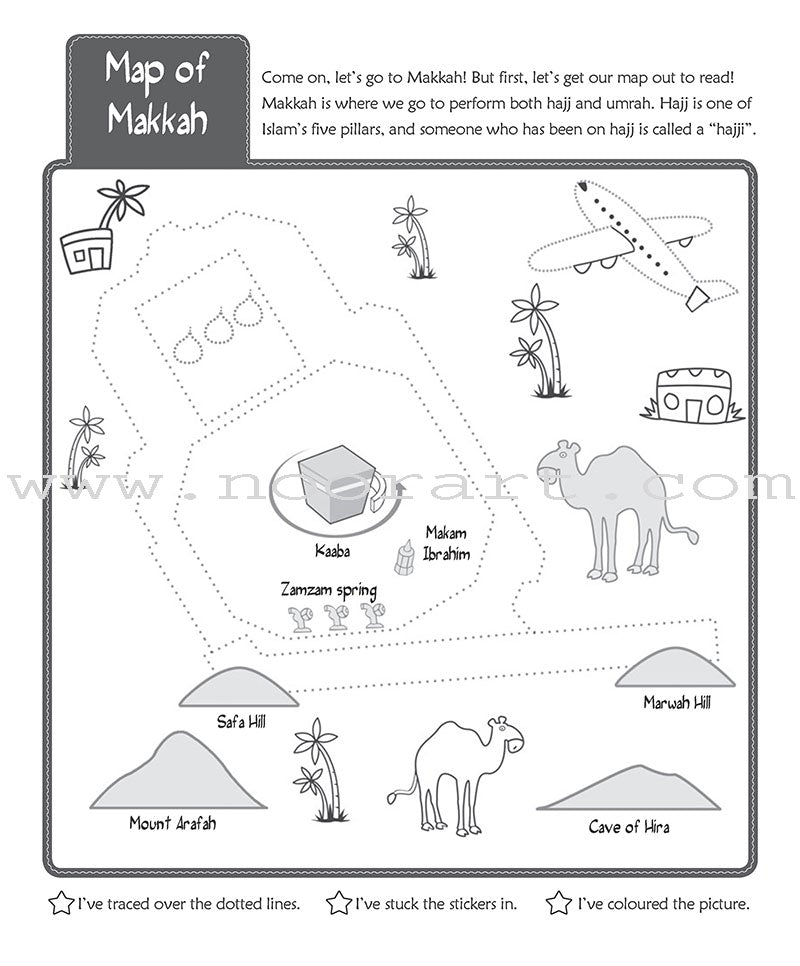 Map of Makkah

Come on, let's go to Makkah! But first, let's get our map out to read! Makkah is where we go to perform both hajj and umrah. Hajj is one of Islam's five pillars, and someone who has been on hajj is called a "hajji".

www.noorart.com

Kaaba

Makam Ibrahim

Zamzam spring

Safa Hill

Marwah Hill

Mount Arafah

Cave of Hira

I've traced over the dotted lines. I've stuck the stickers in. I've coloured the picture.