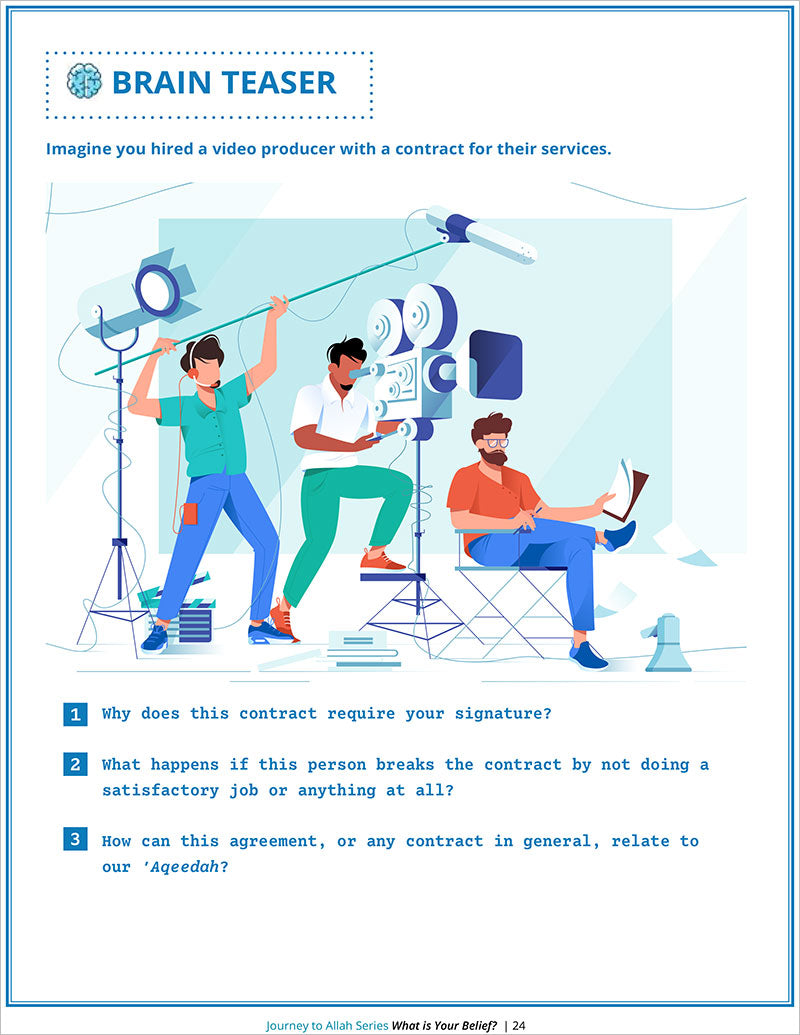 BRAIN TEASER

Imagine you hired a video producer with a contract for their services.

1 Why does this contract require your signature?

2 What happens if this person breaks the contract by not doing a satisfactory job or anything at all?

3 How can this agreement, or any contract in general, relate to our 'Aqeedah?

Journey to Allah Series What is Your Belief? | 24