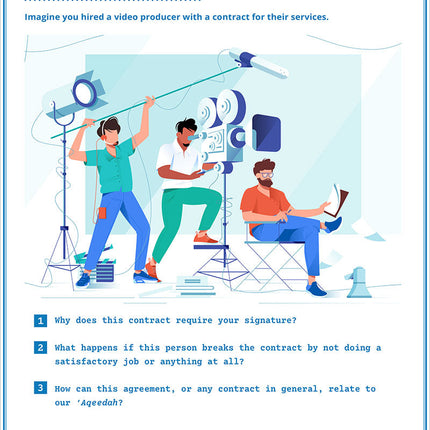 Imagine you hired a video producer with a contract for their services.

1 Why does this contract require your signature?

2 What happens if this person breaks the contract by not doing a satisfactory job or anything at all?

3 How can this agreement, or any contract in general, relate to our 'Aqeedah?