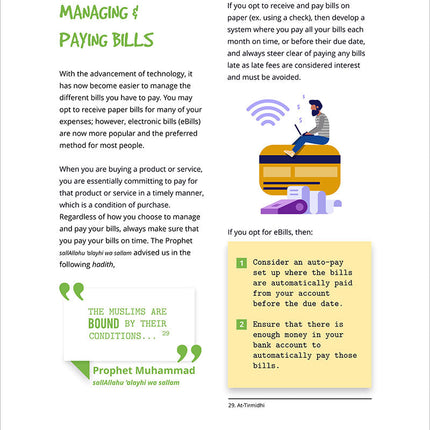 MANAGING & PAYING BILLS

With the advancement of technology, it has now become easier to manage the different bills you have to pay. You may opt to receive paper bills for many of your expenses; however, electronic bills (eBills) are now more popular and the preferred method for most people.

When you are buying a product or service, you are essentially committing to pay for that product or service in a timely manner, which is a condition of purchase. Regardless of how you choose to manage and pay your bills, always make sure that you pay your bills on time. The Prophet sallAllahu 'alayhi wa sallam advised us in the following hadith,

THE MUSLIMS ARE BOUND BY THEIR CONDITIONS... $^{29}$

Prophet Muhammad
sallAllahu 'alayhi wa sallam

If you opt to receive and pay bills on paper (ex. using a check), then develop a system where you pay all your bills each month on time, or before their due date, and always steer clear of paying any bills late as late fees are considered interest and must be avoided.

If you opt for eBills, then:

1 Consider an auto-pay set up where the bills are automatically paid from your account before the due date.

2 Ensure that there is enough money in your bank account to automatically pay those bills.

29. At-Tirmidhi